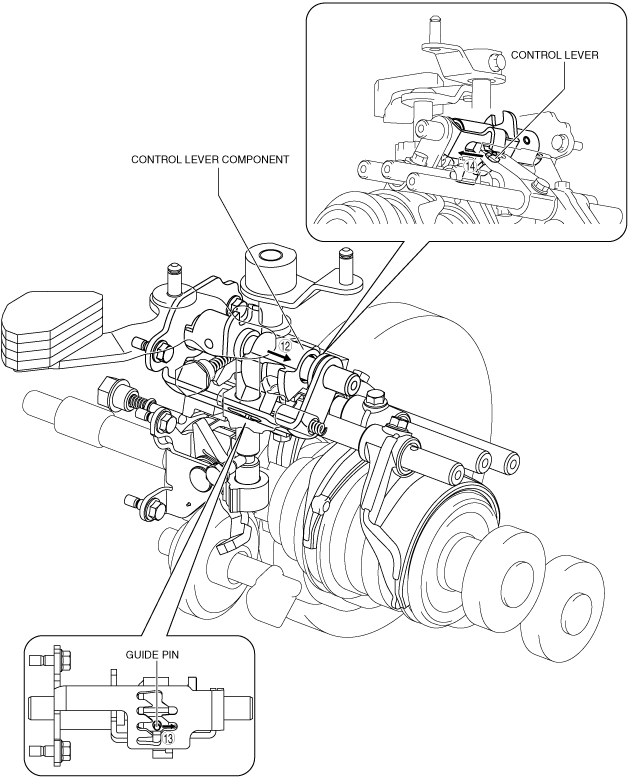 CONTROL LEVER

CONTROL LEVER COMPONENT

14

12

GUIDE PIN

13