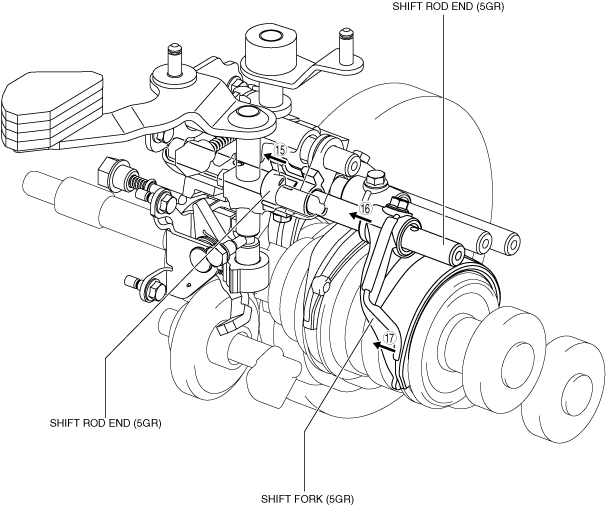 SHIFT ROD END (5GR)

15

16

17

SHIFT ROD END (5GR)

SHIFT FORK (5GR)