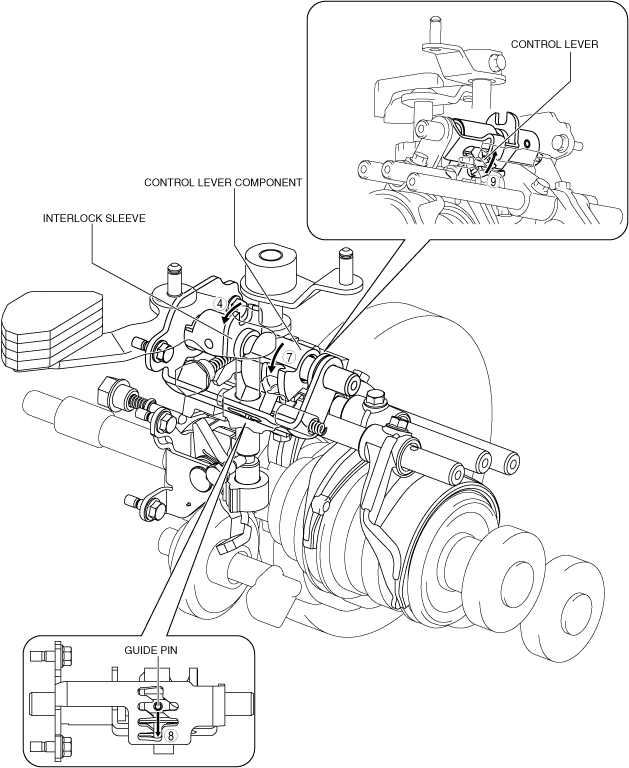 CONTROL LEVER

9

CONTROL LEVER COMPONENT

INTERLOCK SLEEVE

4

7

GUIDE PIN

8