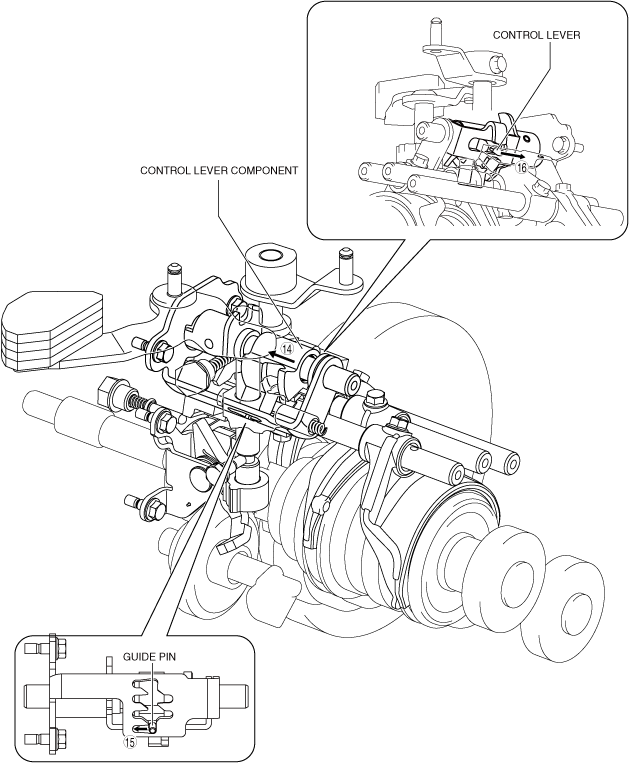 CONTROL LEVER

16

CONTROL LEVER COMPONENT

14

GUIDE PIN

15