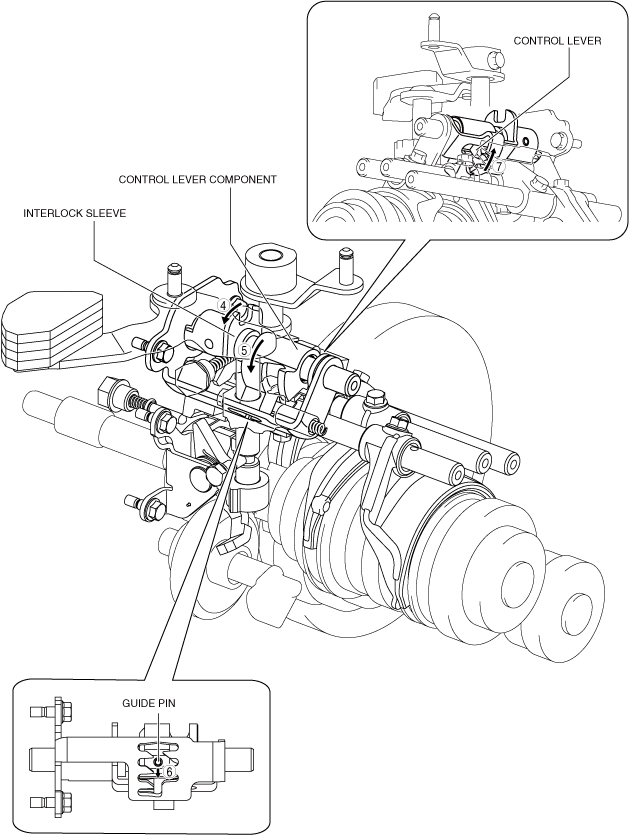 CONTROL LEVER

7

CONTROL LEVER COMPONENT

INTERLOCK SLEEVE

4

5

GUIDE PIN

6