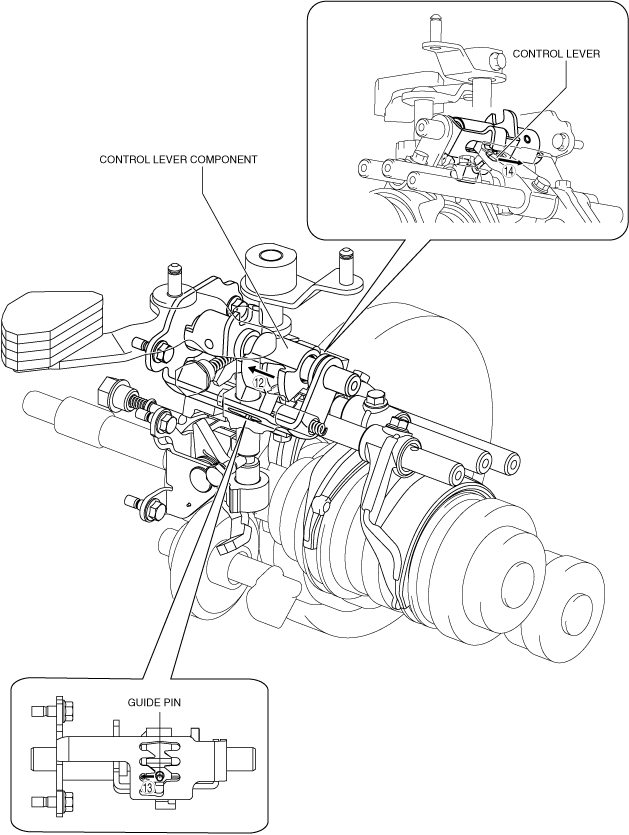 CONTROL LEVER

14

CONTROL LEVER COMPONENT

12

GUIDE PIN

13