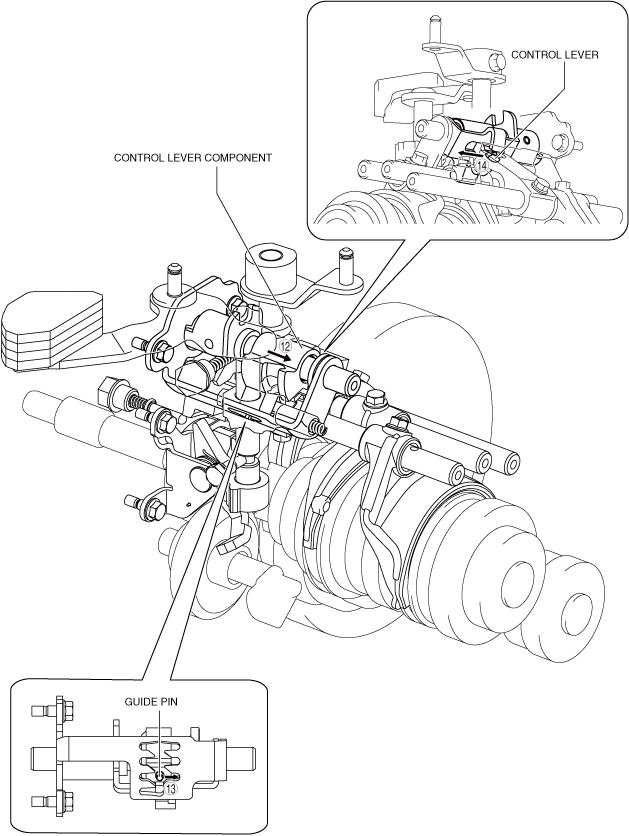 CONTROL LEVER

14

CONTROL LEVER COMPONENT

12

GUIDE PIN

13