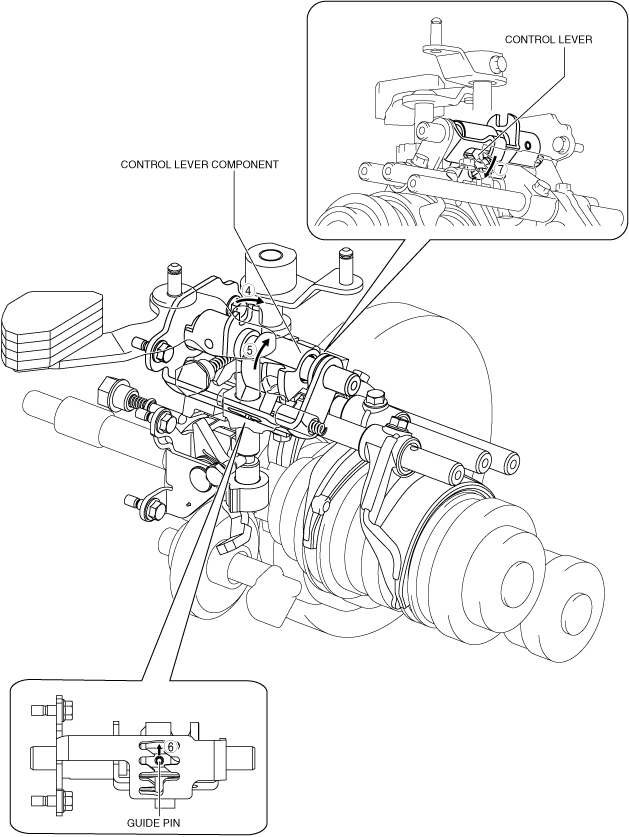 CONTROL LEVER

7

CONTROL LEVER COMPONENT

4

5

6

GUIDE PIN