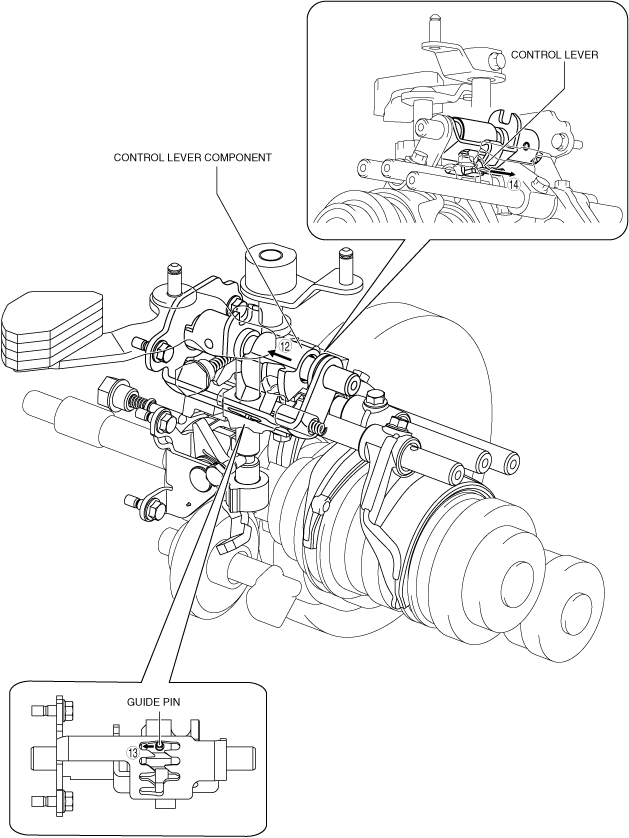 CONTROL LEVER

14

CONTROL LEVER COMPONENT

12

GUIDE PIN

13