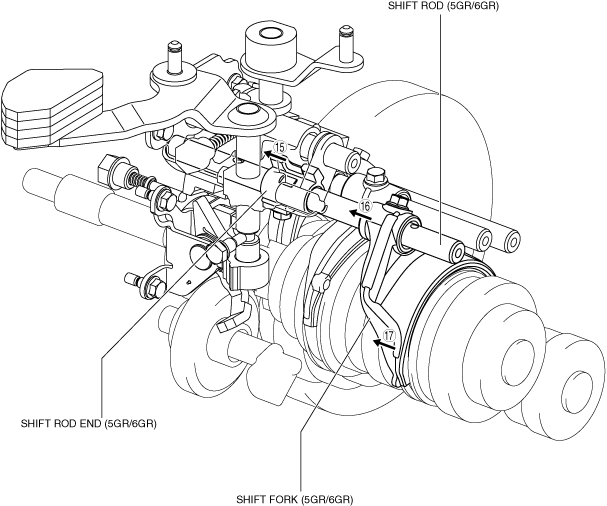 SHIFT ROD (5GR/6GR)

15

16

17

SHIFT ROD END (5GR/6GR)

SHIFT FORK (5GR/6GR)