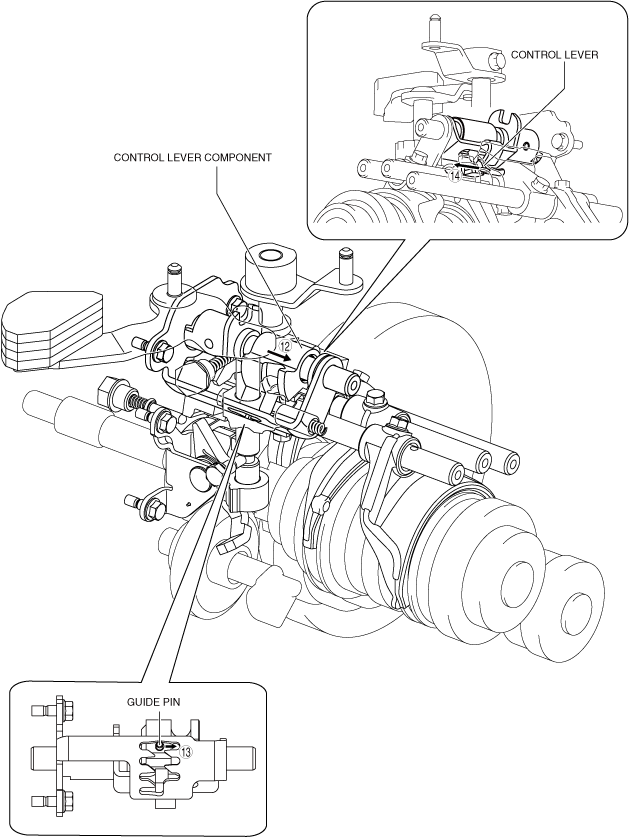 CONTROL LEVER

14

CONTROL LEVER COMPONENT

12

GUIDE PIN

13