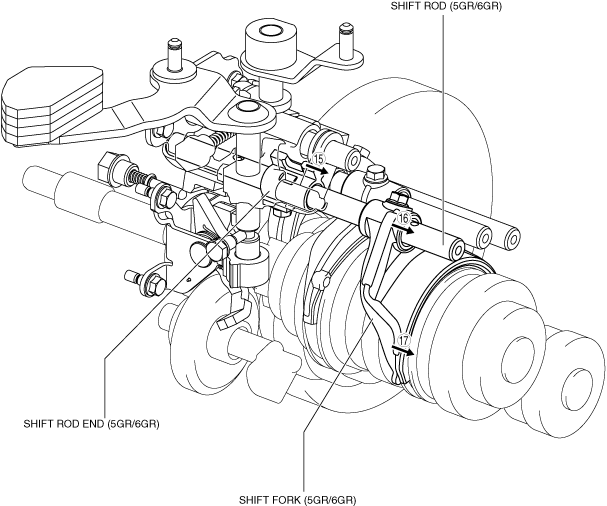 SHIFT ROD (5GR/6GR)

15

16

17

SHIFT ROD END (5GR/6GR)

SHIFT FORK (5GR/6GR)