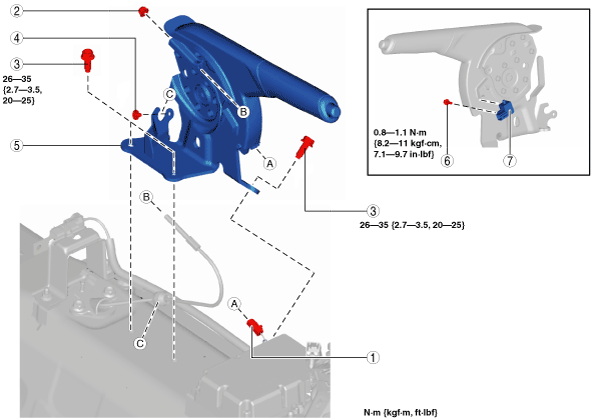 2

4

3

26—35 {2.7—3.5, 20—25}

C

B

5

A

B

3

26—35 {2.7—3.5, 20—25}

A

C

1

0.8—1.1 N·m {8.2—11 kgf·cm, 7.1—9.7 in·lbf}

6

7

N·m {kgf·m, ft·lbf}