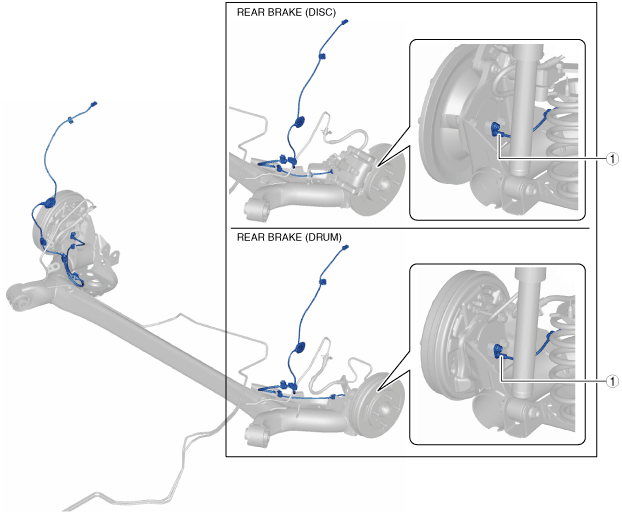 REAR BRAKE (DISC)

①

REAR BRAKE (DRUM)

①