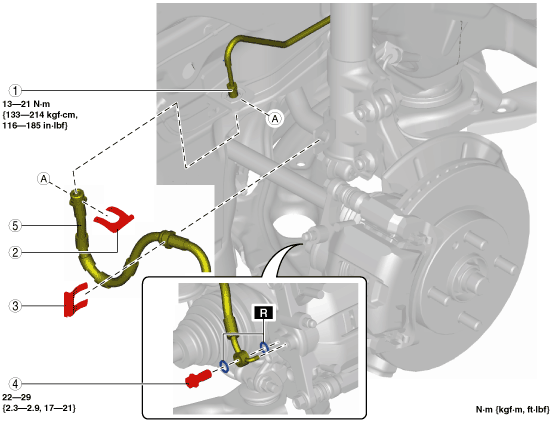 1
13—21 N·m
{133—214 kgf·cm, 116—185 in·lbf}

A

A

5

2

3

R

4
22—29
{2.3—2.9, 17—21}

N·m {kgf·m, ft·lbf}