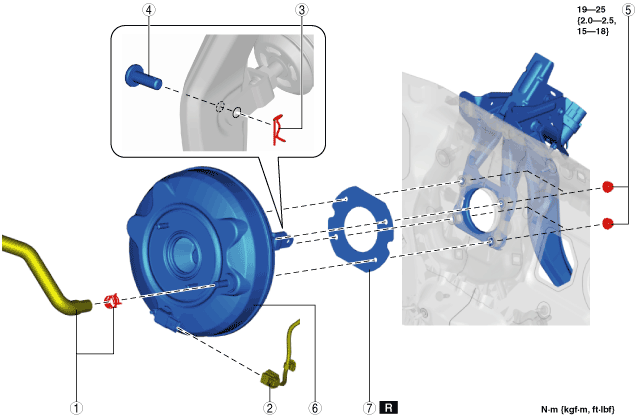 4
3
19—25
{2.0—2.5,
15—18}
5
1
2
6
7
R
N·m {kgf·m, ft·lbf}