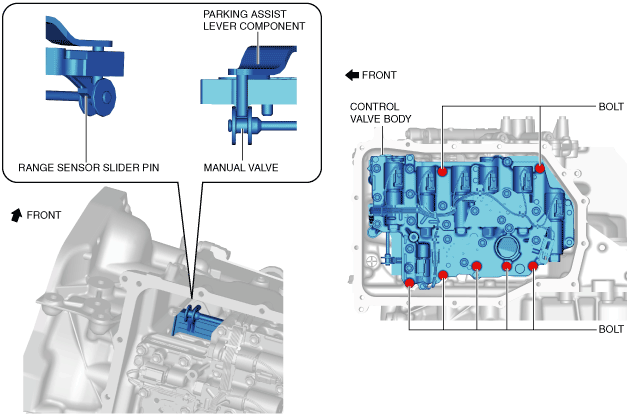 PARKING ASSIST LEVER COMPONENT

RANGE SENSOR SLIDER PIN

MANUAL VALVE

FRONT

FRONT

CONTROL VALVE BODY

BOLT

BOLT