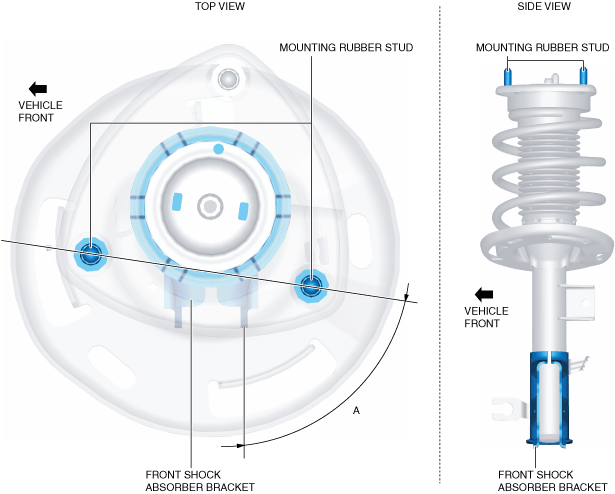 TOP VIEW

MOUNTING RUBBER STUD

VEHICLE FRONT

A

FRONT SHOCK ABSORBER BRACKET

SIDE VIEW

MOUNTING RUBBER STUD

VEHICLE FRONT

FRONT SHOCK ABSORBER BRACKET