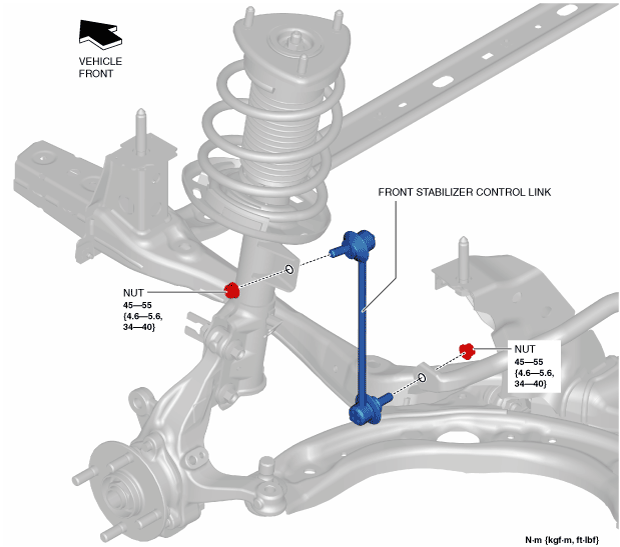 VEHICLE FRONT

FRONT STABILIZER CONTROL LINK

NUT
45—55
{4.6—5.6,
34—40}

NUT
45—55
{4.6—5.6,
34—40}

N·m {kgf·m, ft·lbf}