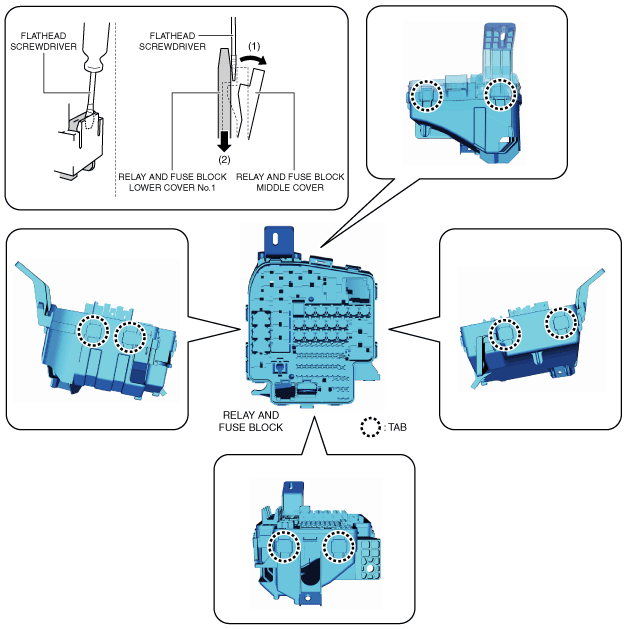 FLATHEAD SCREWDRIVER

FLATHEAD SCREWDRIVER

(1)

(2)

RELAY AND FUSE BLOCK LOWER COVER No.1

RELAY AND FUSE BLOCK MIDDLE COVER

RELAY AND FUSE BLOCK

: TAB