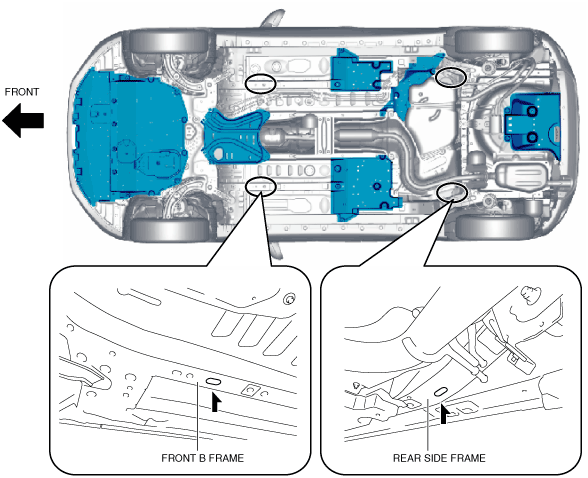 FRONT

FRONT B FRAME

REAR SIDE FRAME