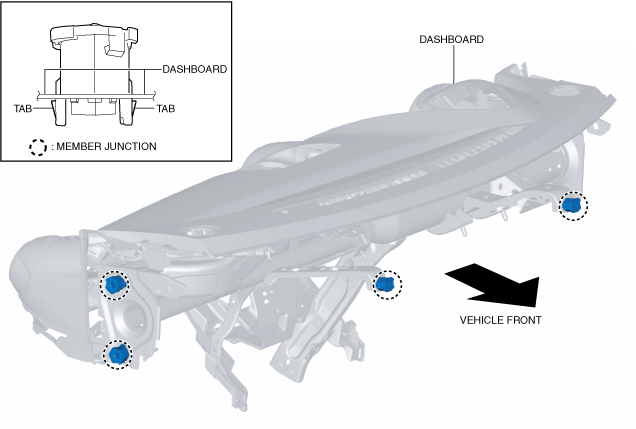 DASHBOARD

TAB

TAB

: MEMBER JUNCTION

DASHBOARD

VEHICLE FRONT