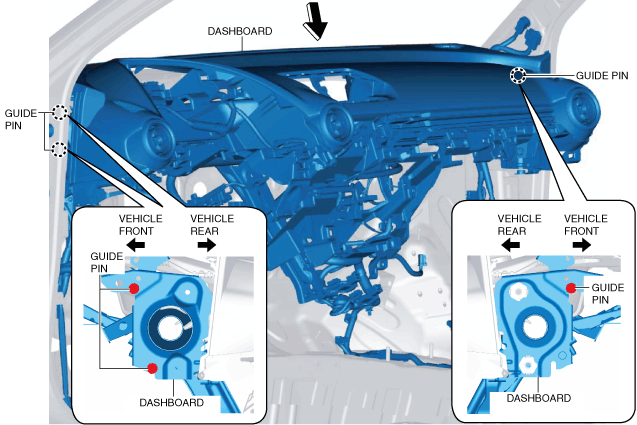 DASHBOARD

GUIDE PIN

GUIDE PIN

VEHICLE FRONT

VEHICLE REAR

GUIDE PIN

DASHBOARD

VEHICLE REAR

VEHICLE FRONT

GUIDE PIN

DASHBOARD