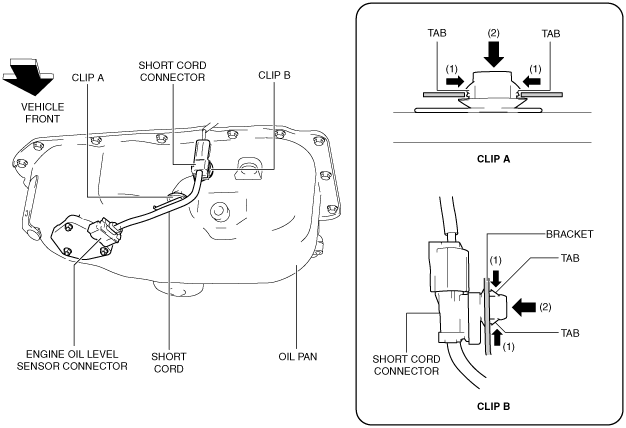 VEHICLE FRONT

CLIP A

SHORT CORD CONNECTOR

CLIP B

ENGINE OIL LEVEL SENSOR CONNECTOR

SHORT CORD

OIL PAN

TAB

(2)

TAB

(1)

(1)

CLIP A

BRACKET

(1)

TAB

(2)

TAB

(1)

SHORT CORD CONNECTOR

CLIP B