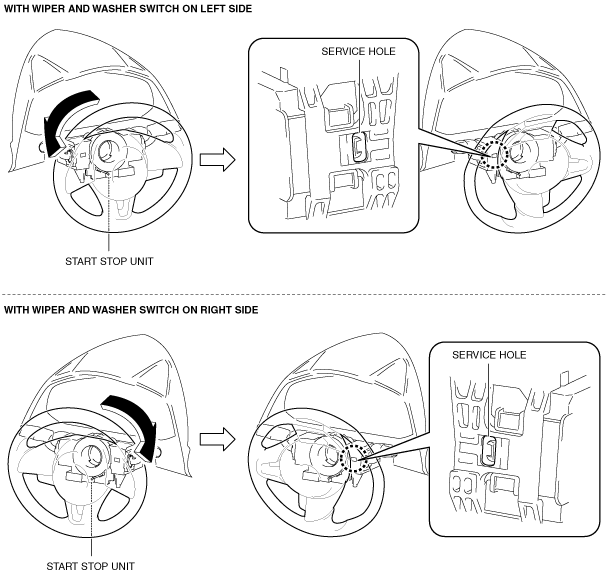 WITH WIPER AND WASHER SWITCH ON LEFT SIDE

SERVICE HOLE

START STOP UNIT

WITH WIPER AND WASHER SWITCH ON RIGHT SIDE

SERVICE HOLE

START STOP UNIT