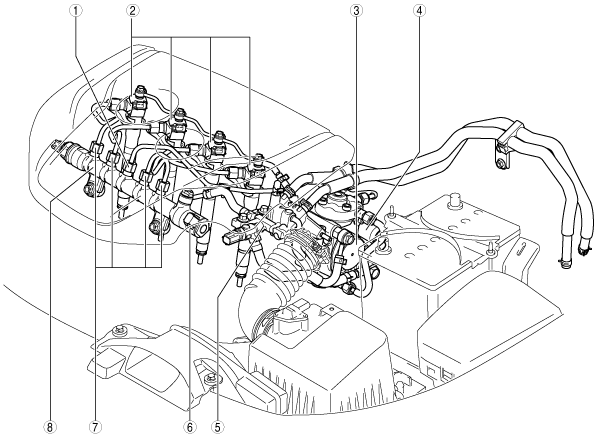 ①
②
③
④
⑧
⑦
⑥
⑤