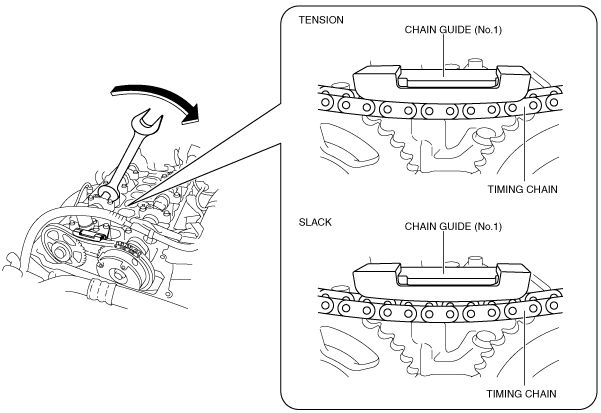 TENSION

CHAIN GUIDE (No.1)

TIMING CHAIN

SLACK

CHAIN GUIDE (No.1)

TIMING CHAIN