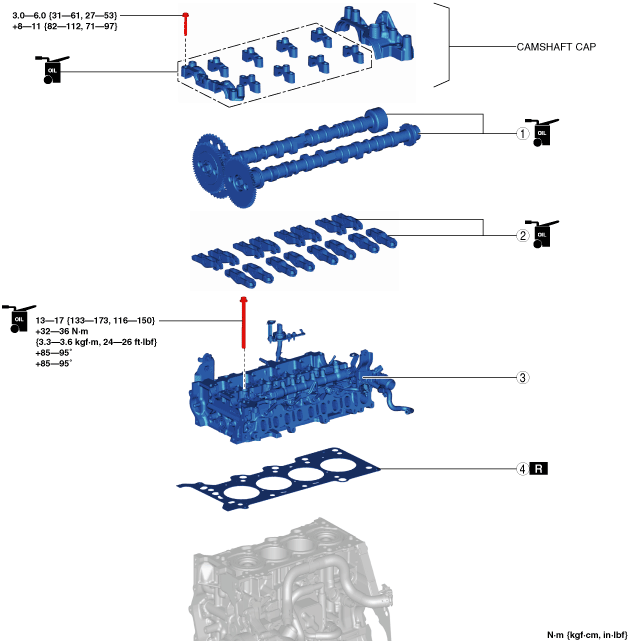 3.0—6.0 {31—61, 27—53}
+8—11 {82—112, 71—97}

OIL

CAMSHAFT CAP

1 OIL

2 OIL

OIL

13—17 {133—173, 116—150}
+32—36 N·m
{3.3—3.6 kgf·m, 24—26 ft·lbf}
+85—95°
+85—95°

3

4 R

N·m {kgf·cm, in·lbf}