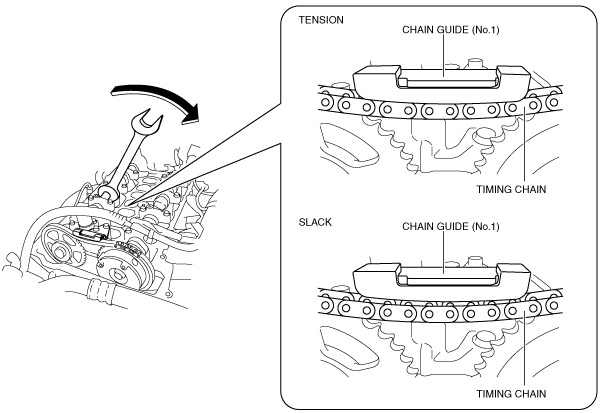 TENSION

CHAIN GUIDE (No.1)

TIMING CHAIN

SLACK

CHAIN GUIDE (No.1)

TIMING CHAIN