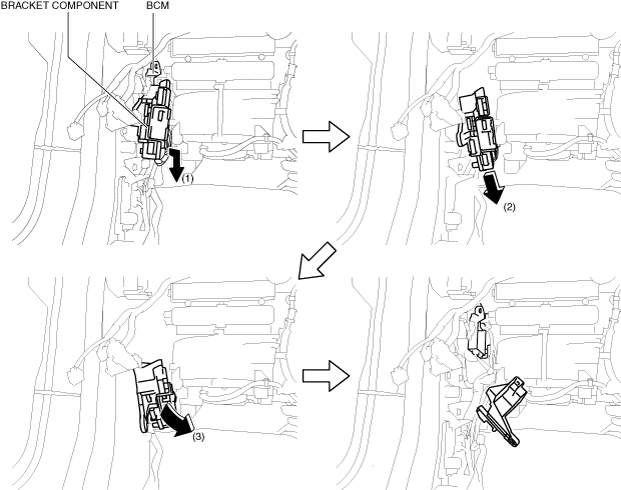 BRACKET COMPONENT
BCM
(1)
(2)
(3)