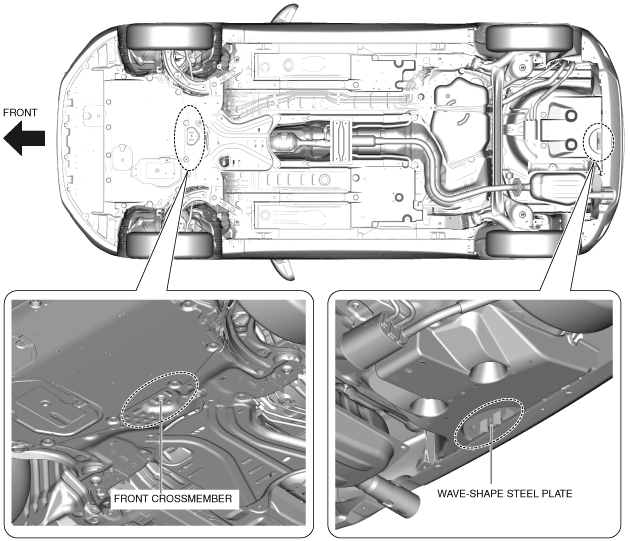 FRONT

FRONT CROSSMEMBER

WAVE-SHAPE STEEL PLATE