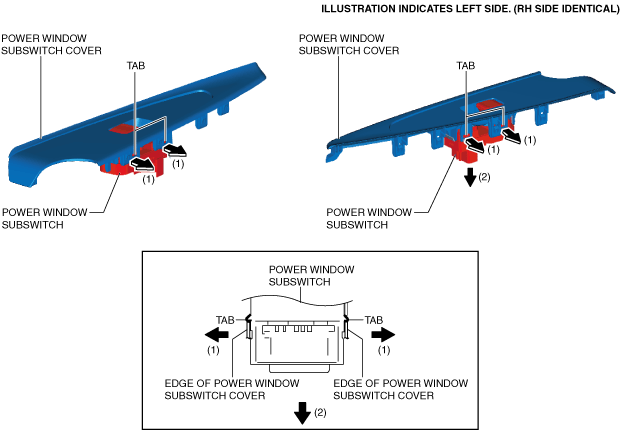 ILLUSTRATION INDICATES LEFT SIDE. (RH SIDE IDENTICAL)

POWER WINDOW SUBSWITCH COVER

TAB

(1)

(1)

POWER WINDOW SUBSWITCH

POWER WINDOW SUBSWITCH COVER

TAB

(1)

(1)

(2)

POWER WINDOW SUBSWITCH

POWER WINDOW SUBSWITCH

TAB

TAB

(1)

(1)

EDGE OF POWER WINDOW SUBSWITCH COVER

EDGE OF POWER WINDOW SUBSWITCH COVER

(2)