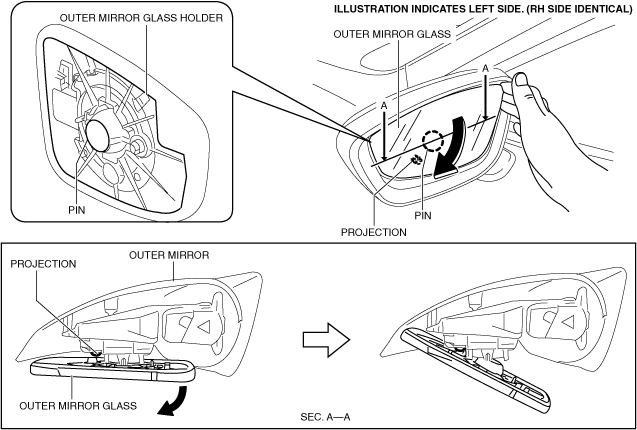 OUTER MIRROR GLASS HOLDER

PIN

ILLUSTRATION INDICATES LEFT SIDE. (RH SIDE IDENTICAL)

OUTER MIRROR GLASS

A

A

PIN

PROJECTION

PROJECTION

OUTER MIRROR

OUTER MIRROR GLASS

SEC. A—A