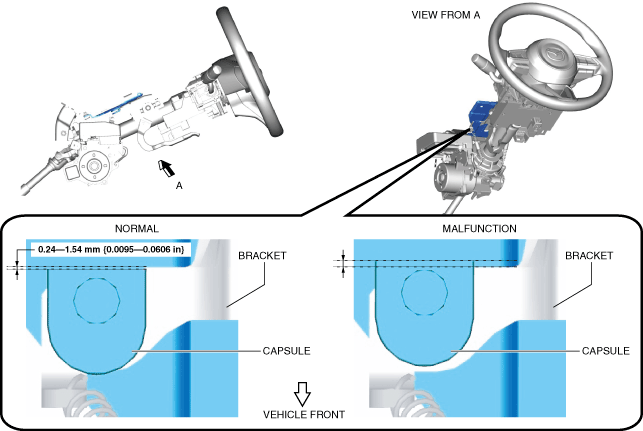 VIEW FROM A

A

NORMAL

0.24—1.54 mm {0.0095—0.0606 in}

BRACKET

CAPSULE

MALFUNCTION

BRACKET

CAPSULE

VEHICLE FRONT