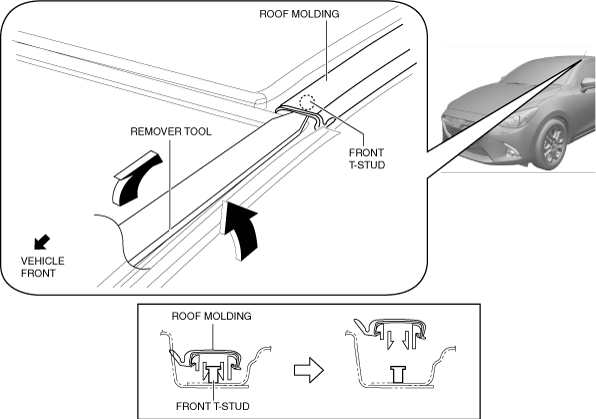 ROOF MOLDING

REMOVER TOOL

FRONT T-STUD

VEHICLE FRONT

ROOF MOLDING

FRONT T-STUD