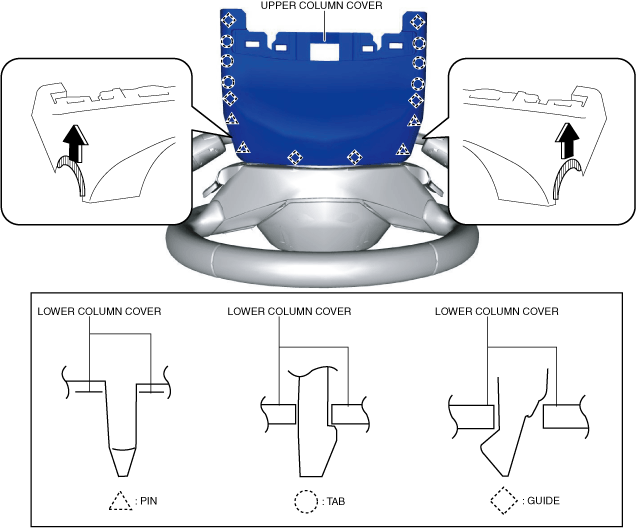 UPPER COLUMN COVER

LOWER COLUMN COVER

LOWER COLUMN COVER

LOWER COLUMN COVER

: PIN

: TAB

: GUIDE