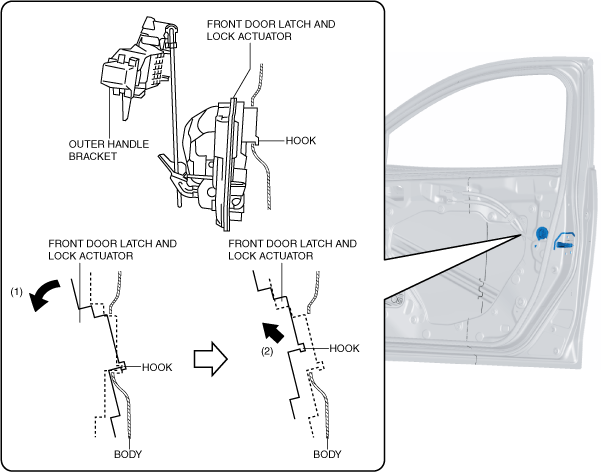 FRONT DOOR LATCH AND LOCK ACTUATOR

OUTER HANDLE BRACKET

HOOK

FRONT DOOR LATCH AND LOCK ACTUATOR

(1)

HOOK

BODY

FRONT DOOR LATCH AND LOCK ACTUATOR

(2)

HOOK

BODY