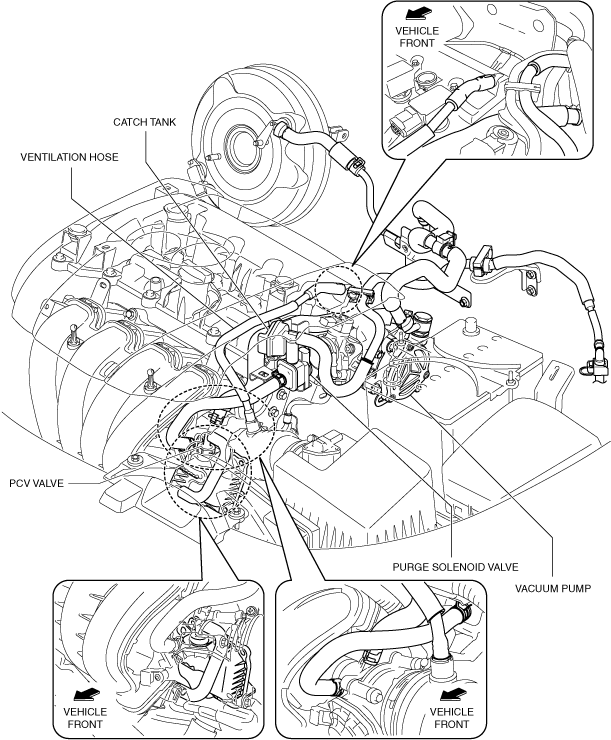 VEHICLE FRONT

CATCH TANK

VENTILATION HOSE

PCV VALVE

PURGE SOLENOID VALVE

VACUUM PUMP

VEHICLE FRONT

VEHICLE FRONT