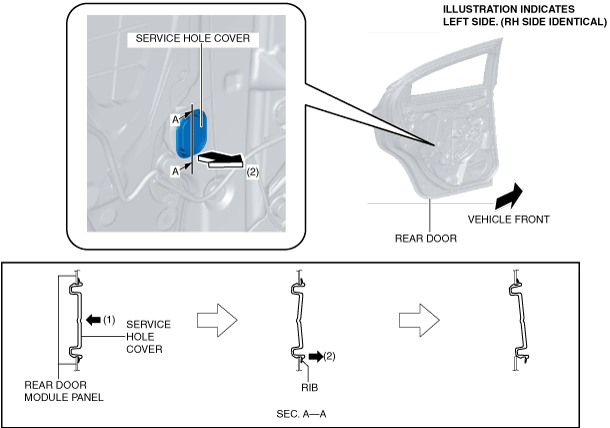 ILLUSTRATION INDICATES LEFT SIDE. (RH SIDE IDENTICAL)

SERVICE HOLE COVER

A

A

(2)

VEHICLE FRONT

REAR DOOR

(1)

SERVICE HOLE COVER

REAR DOOR MODULE PANEL

(2)

RIB

SEC. A—A