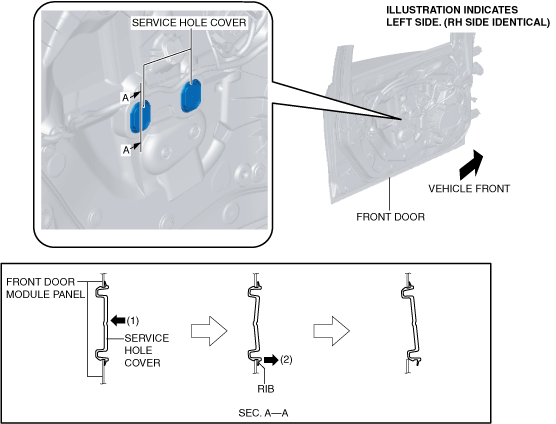 SERVICE HOLE COVER

A

A

ILLUSTRATION INDICATES LEFT SIDE. (RH SIDE IDENTICAL)

VEHICLE FRONT

FRONT DOOR

FRONT DOOR MODULE PANEL

(1)

SERVICE HOLE COVER

(2)

RIB

SEC. A—A