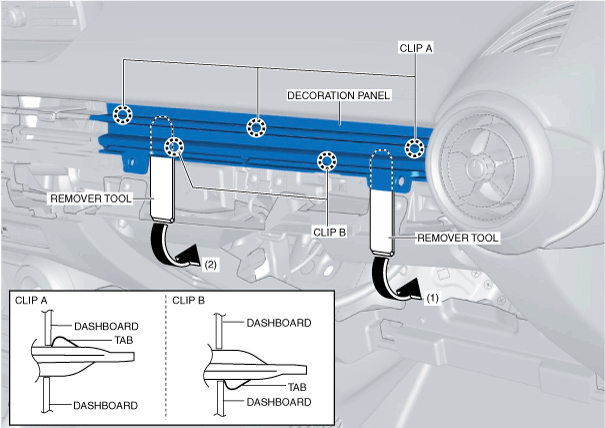 CLIP A
DECORATION PANEL
REMOVER TOOL
CLIP B
REMOVER TOOL
(2)
(1)
CLIP A
DASHBOARD
TAB
DASHBOARD
CLIP B
DASHBOARD
TAB
DASHBOARD