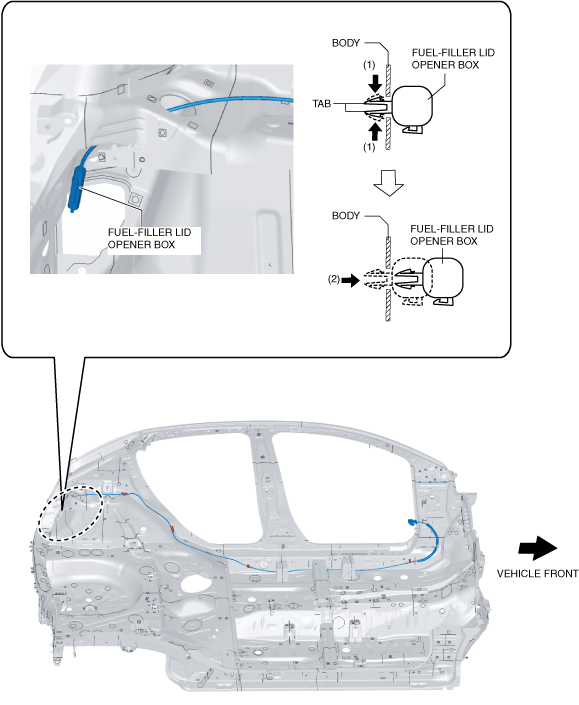 FUEL-FILLER LID OPENER BOX

BODY

FUEL-FILLER LID OPENER BOX

(1)

TAB

(1)

BODY

FUEL-FILLER LID OPENER BOX

(2)

VEHICLE FRONT