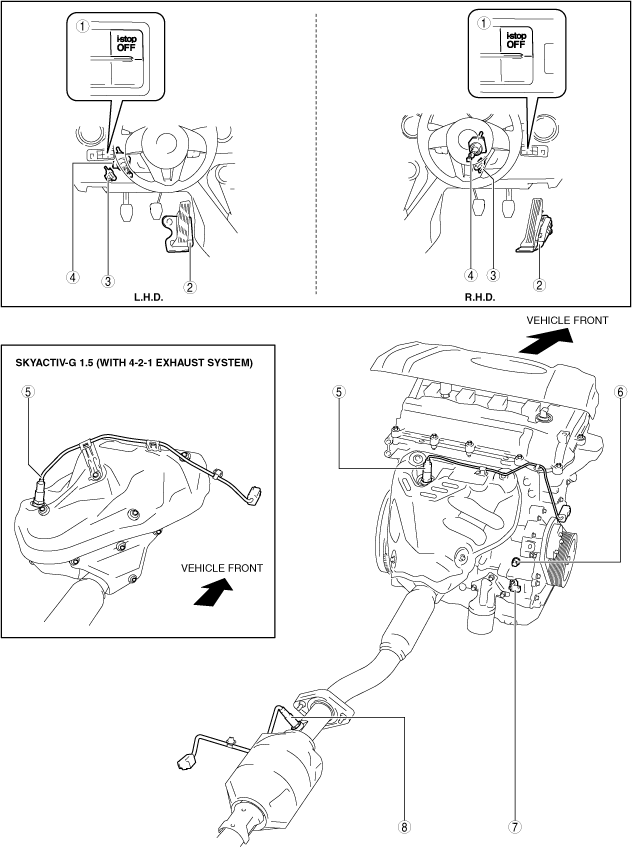 1
i-stop OFF
4
3
2
L.H.D.

1
i-stop OFF
4
3
2
R.H.D.

SKYACTIV-G 1.5 (WITH 4-2-1 EXHAUST SYSTEM)
5
VEHICLE FRONT

VEHICLE FRONT
5
6
8
7