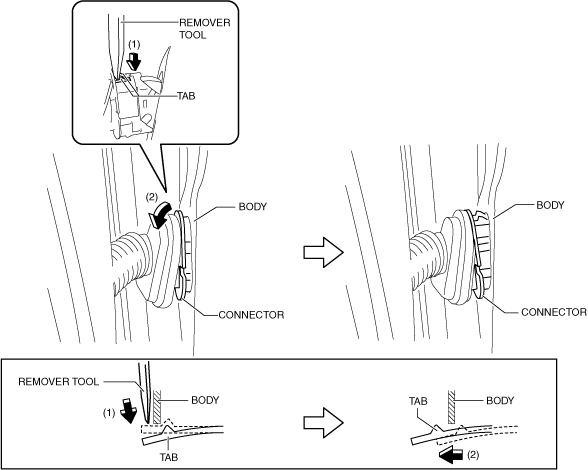 REMOVER TOOL
(1)
TAB
(2)
BODY
CONNECTOR
BODY
CONNECTOR
REMOVER TOOL
BODY
(1)
TAB
TAB
BODY
(2)