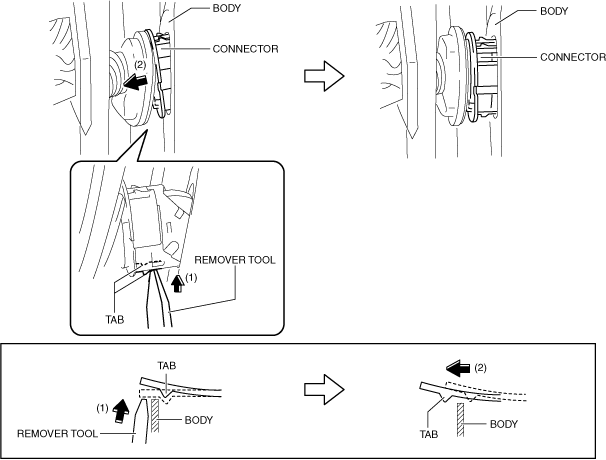 BODY
CONNECTOR
(2)
BODY
CONNECTOR
REMOVER TOOL
(1)
TAB
TAB
(1)
REMOVER TOOL
BODY
(2)
TAB
BODY