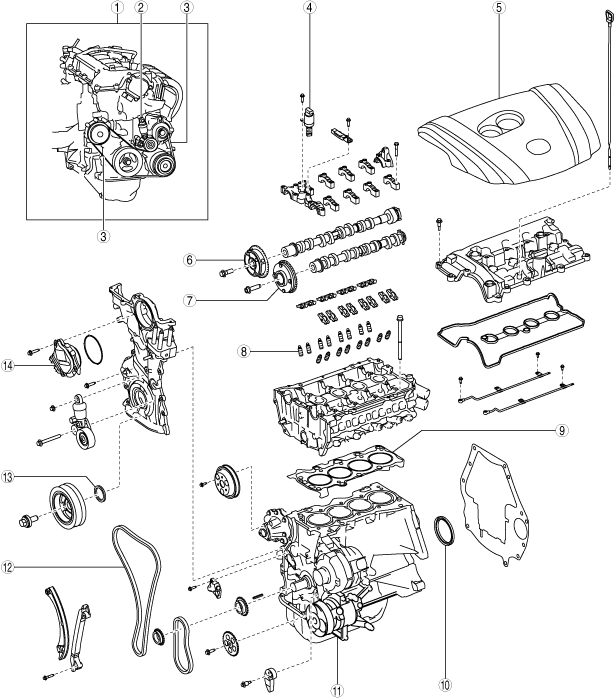 1
2
3
4
5
3
6
7
8
14
9
13
12
11
10