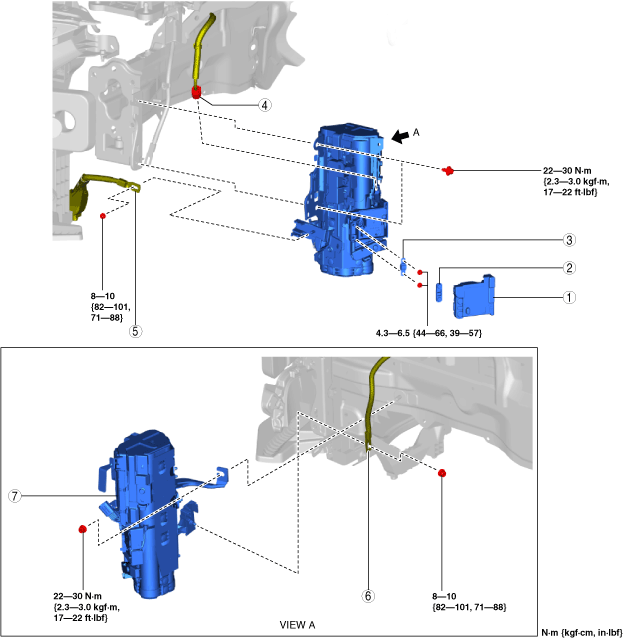 4

A

22—30 N·m {2.3—3.0 kgf·m, 17—22 ft·lbf}

3

2

1

8—10 {82—101, 71—88}

5

4.3—6.5 {44—66, 39—57}

7

22—30 N·m {2.3—3.0 kgf·m, 17—22 ft·lbf}

6

8—10 {82—101, 71—88}

VIEW A

N·m {kgf·cm, in·lbf}