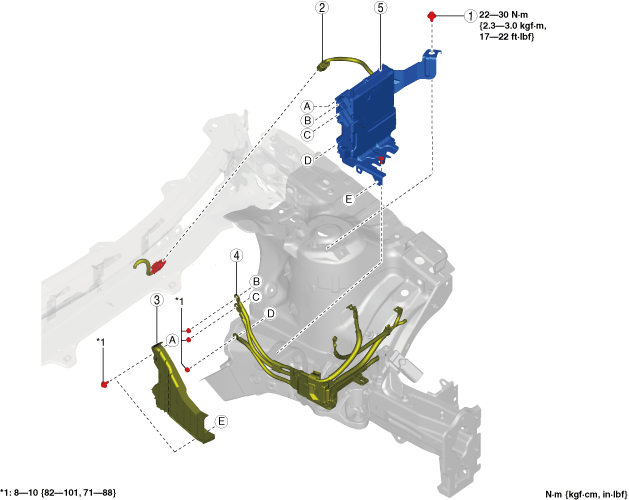 2
5
1 22—30 N·m {2.3—3.0 kgf·m, 17—22 ft·lbf}
A
B
C
D
E
4
B
C
D
3
*1
A
*1
E

*1: 8—10 {82—101, 71—88}
N·m {kgf·cm, in·lbf}