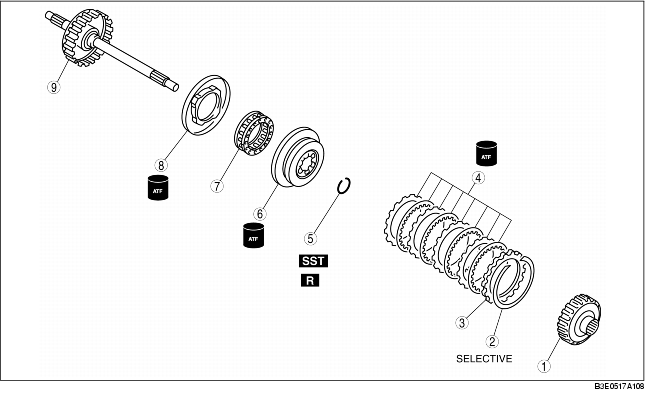 9

8

ATF

7

6

ATF

5

SST

R

ATF

4

3

2

SELECTIVE

1

B3E0517A108