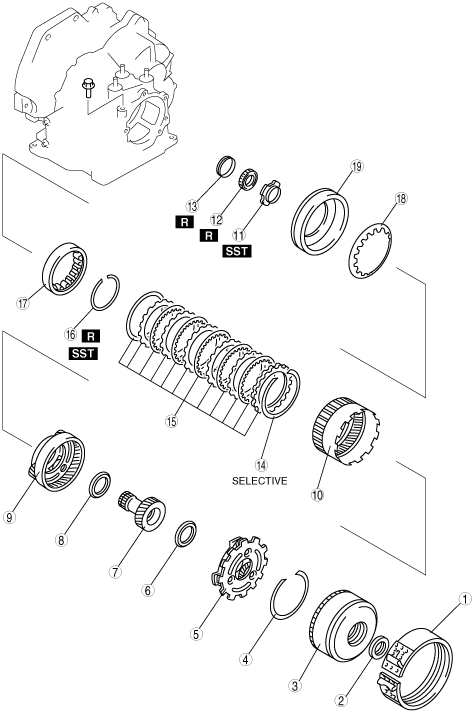 19
18
13
12
11
R
R
SST
17
16
R
SST
15
14
SELECTIVE
10
9
8
7
6
5
4
3
2
1